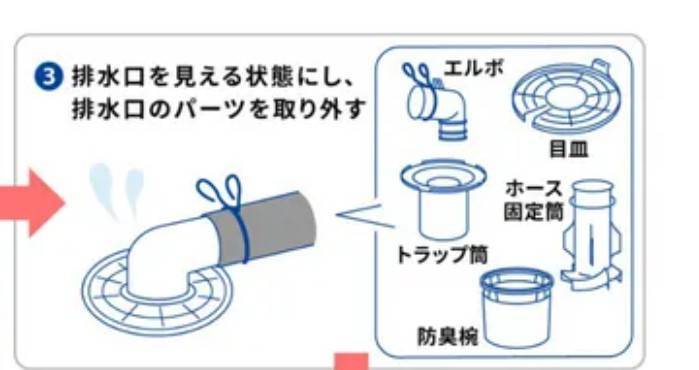 ❸ 排水口を見える状態にし、排水口のパーツを取り外す

エルボ

目皿

ホース固定筒

トラップ筒

防臭椀